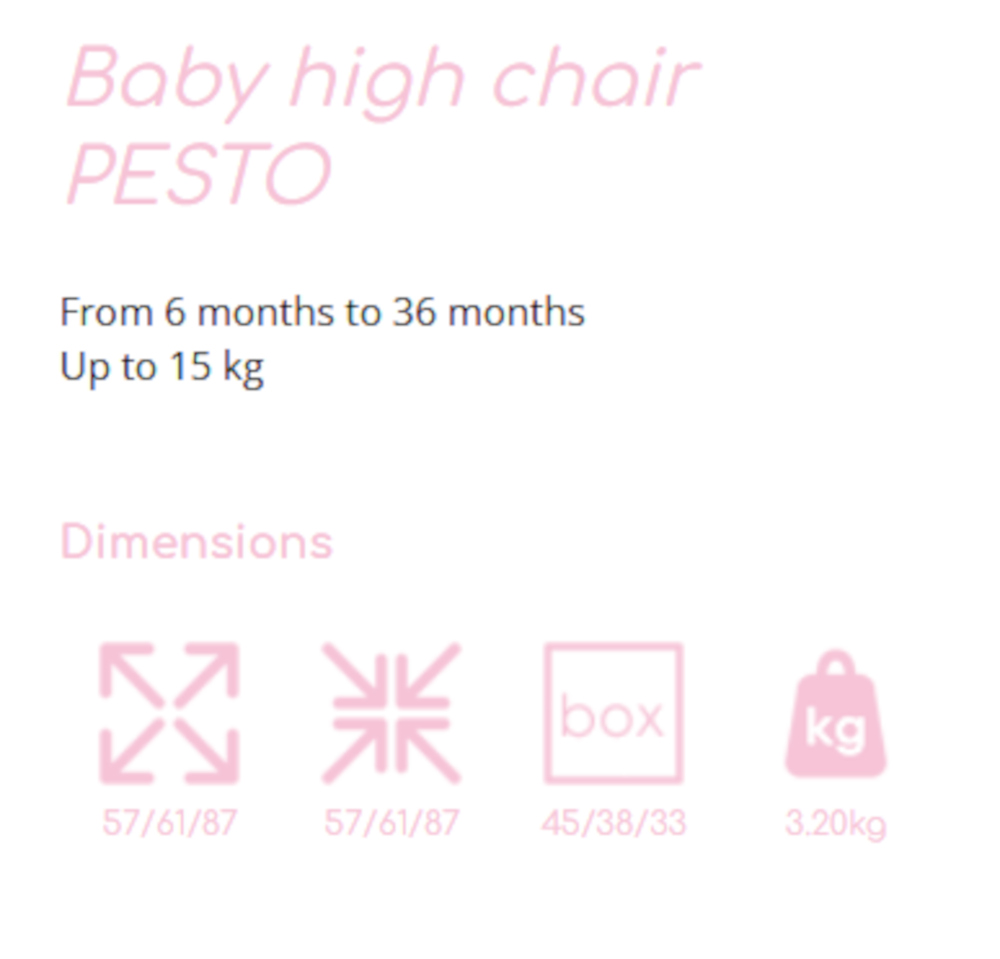 Baby high chair PESTO

From 6 months to 36 months
Up to 15 kg

Dimensions

57/61/87

57/61/87

box
45/38/33

kg
3.20kg